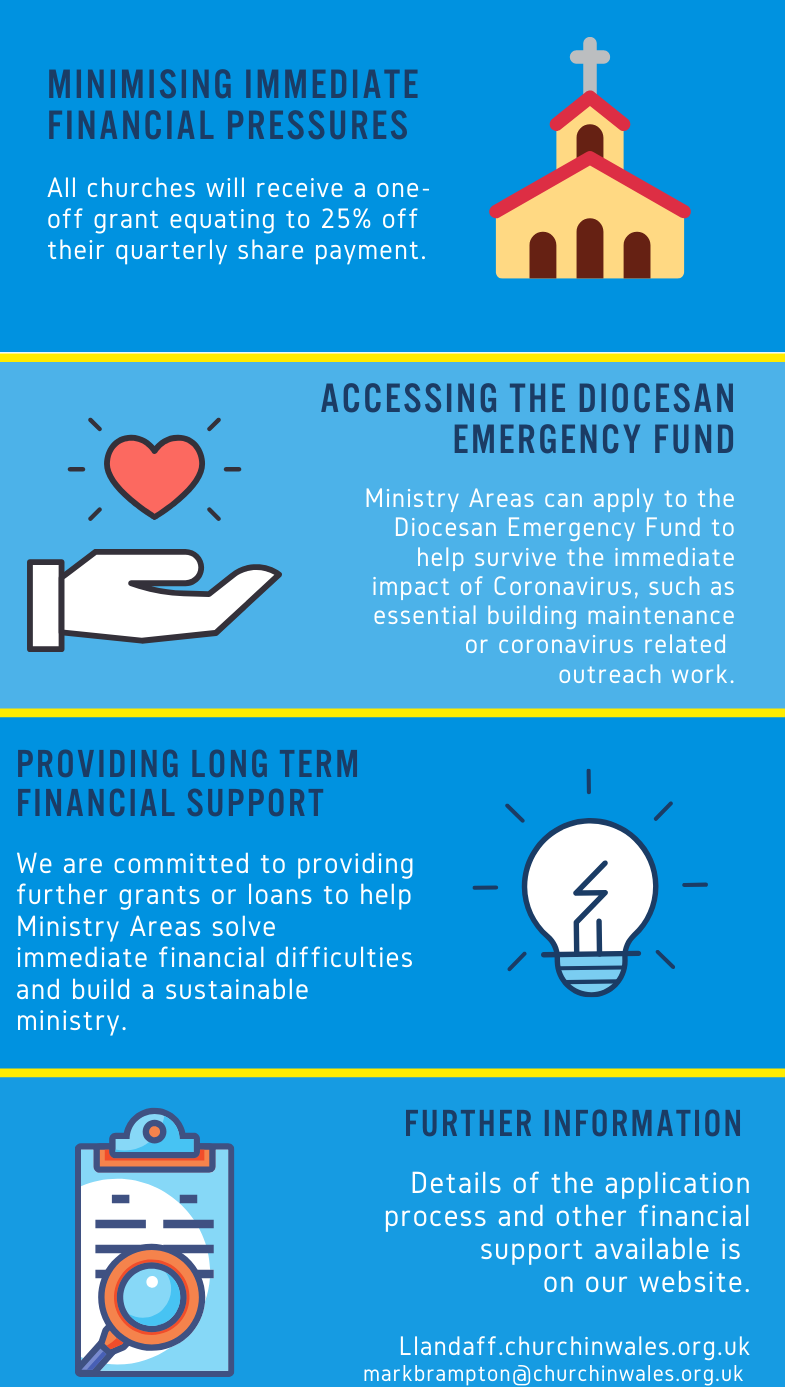 MINIMISING IMMEDIATE FINANCIAL PRESSURES

All churches will receive a one-off grant equating to 25% off their quarterly share payment.

ACCESSING THE DIOCESAN EMERGENCY FUND

Ministry Areas can apply to the Diocesan Emergency Fund to help survive the immediate impact of Coronavirus, such as essential building maintenance or coronavirus related outreach work.

PROVIDING LONG TERM FINANCIAL SUPPORT

We are committed to providing further grants or loans to help Ministry Areas solve immediate financial difficulties and build a sustainable ministry.

FURTHER INFORMATION

Details of the application process and other financial support available is on our website.

Llandaff.churchinwales.org.uk
markbrampton@churchinwales.org.uk